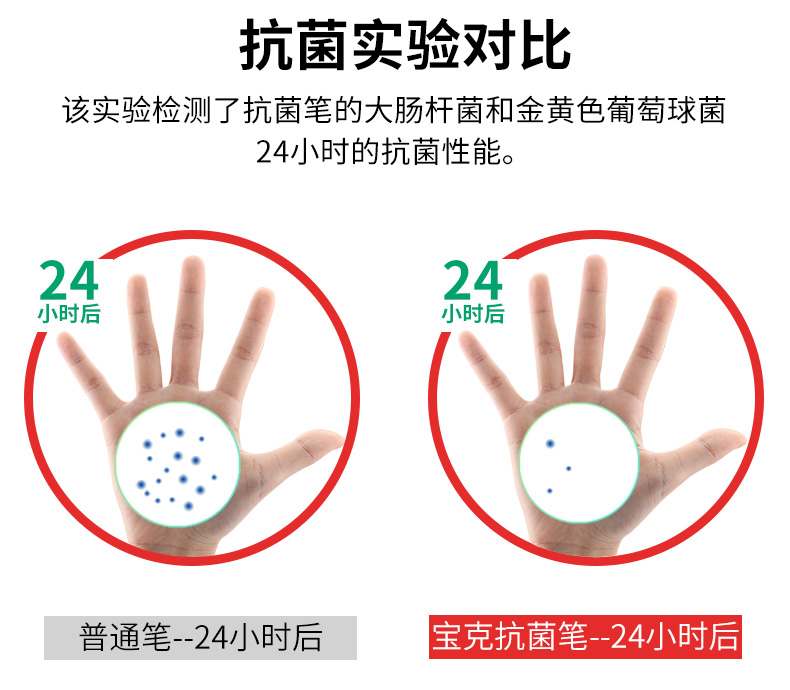 抗菌实验对比

该实验检测了抗菌笔的大肠杆菌和金黄色葡萄球菌24小时的抗菌性能。

24
小时后

24
小时后

普通笔--24小时后

宝克抗菌笔--24小时后