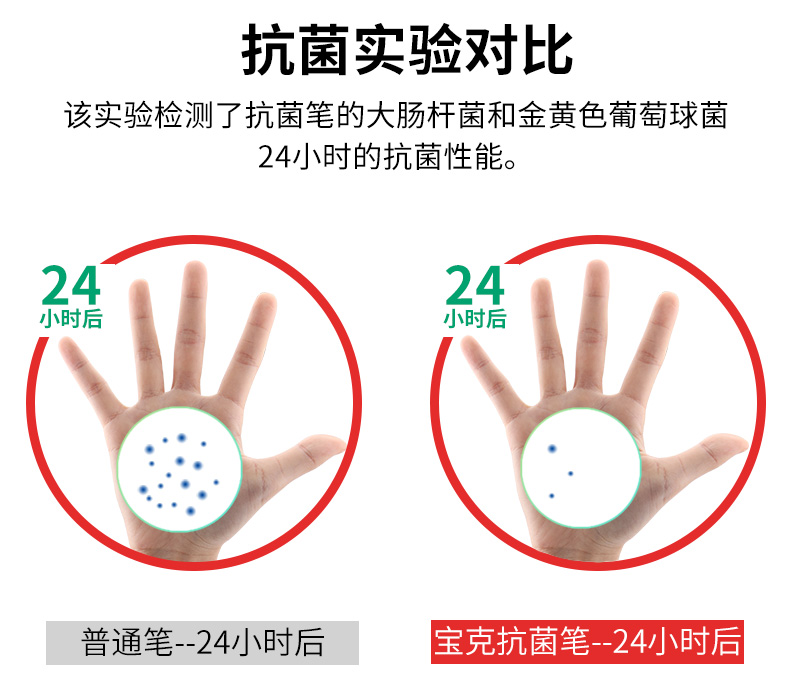 抗菌实验对比

该实验检测了抗菌笔的大肠杆菌和金黄色葡萄球菌24小时的抗菌性能。

24
小时后

24
小时后

普通笔--24小时后

宝克抗菌笔--24小时后