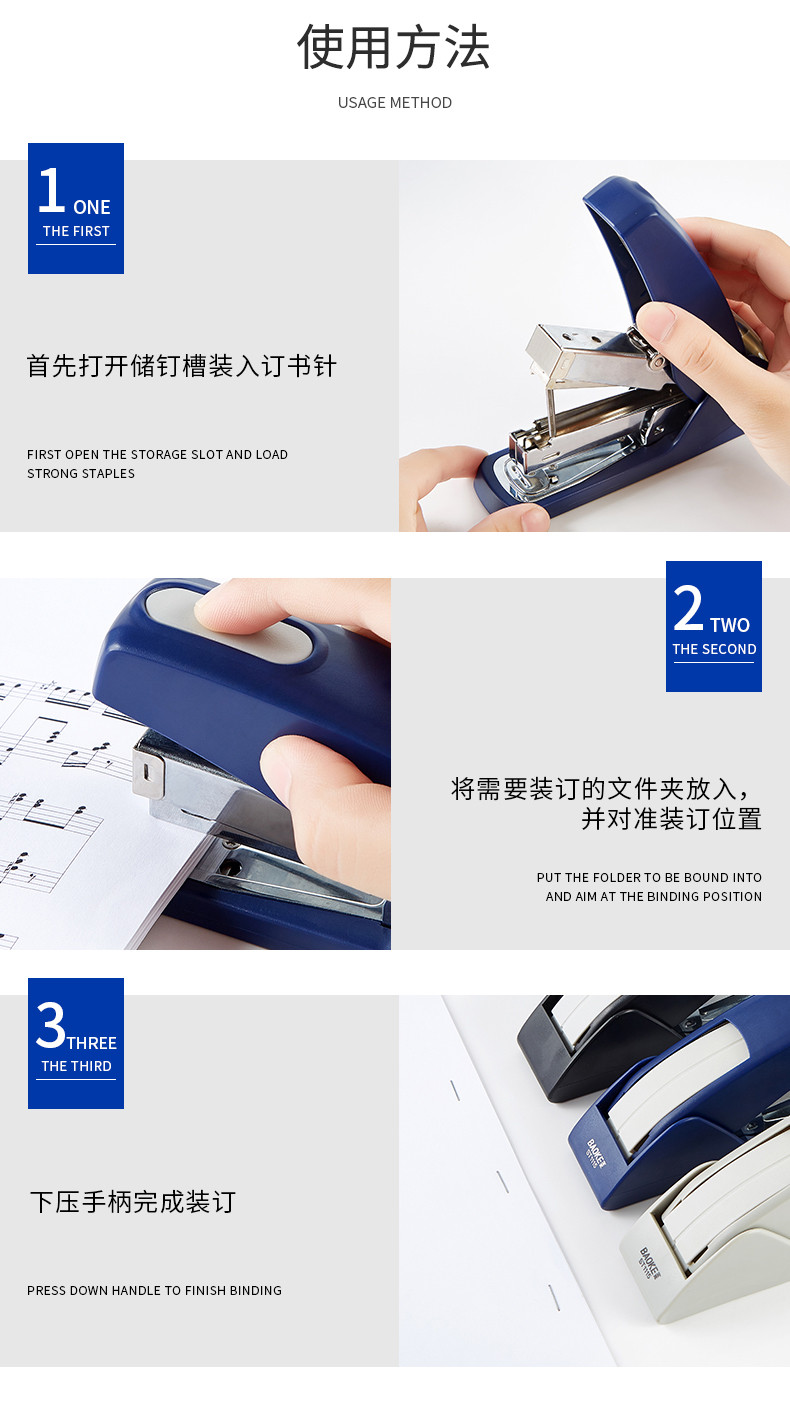 使用方法

USAGE METHOD

1 ONE
THE FIRST

首先打开储钉槽装入订书针

FIRST OPEN THE STORAGE SLOT AND LOAD STRONG STAPLES

2 TWO
THE SECOND

将需要装订的文件夹放入，并对准装订位置

PUT THE FOLDER TO BE BOUND INTO AND AIM AT THE BINDING POSITION

3 THREE
THE THIRD

下压手柄完成装订

PRESS DOWN HANDLE TO FINISH BINDING

BAOKE
BAOKE