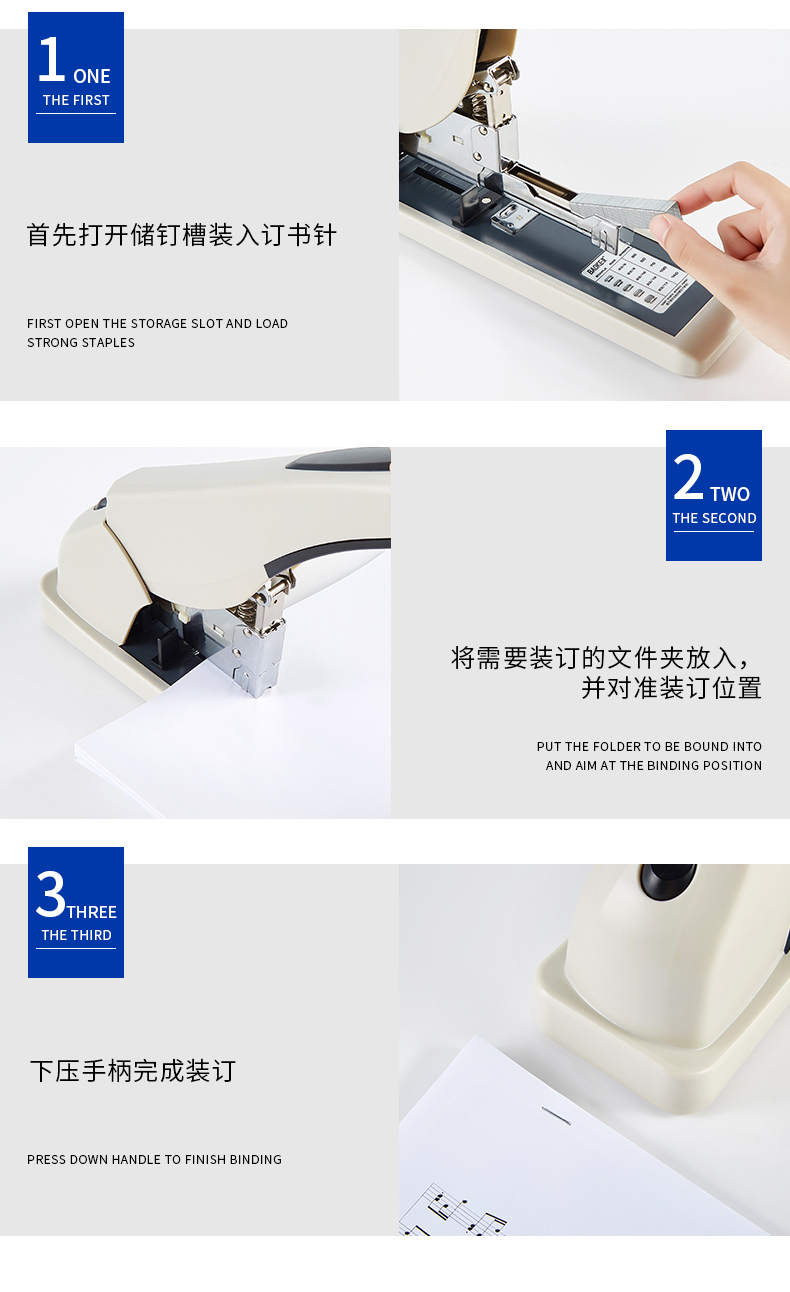 1 ONE
THE FIRST

首先打开储钉槽装入订书针

FIRST OPEN THE STORAGE SLOT AND LOAD STRONG STAPLES

2 TWO
THE SECOND

将需要装订的文件夹放入，并对准装订位置

PUT THE FOLDER TO BE BOUND INTO AND AIM AT THE BINDING POSITION

3 THREE
THE THIRD

下压手柄完成装订

PRESS DOWN HANDLE TO FINISH BINDING