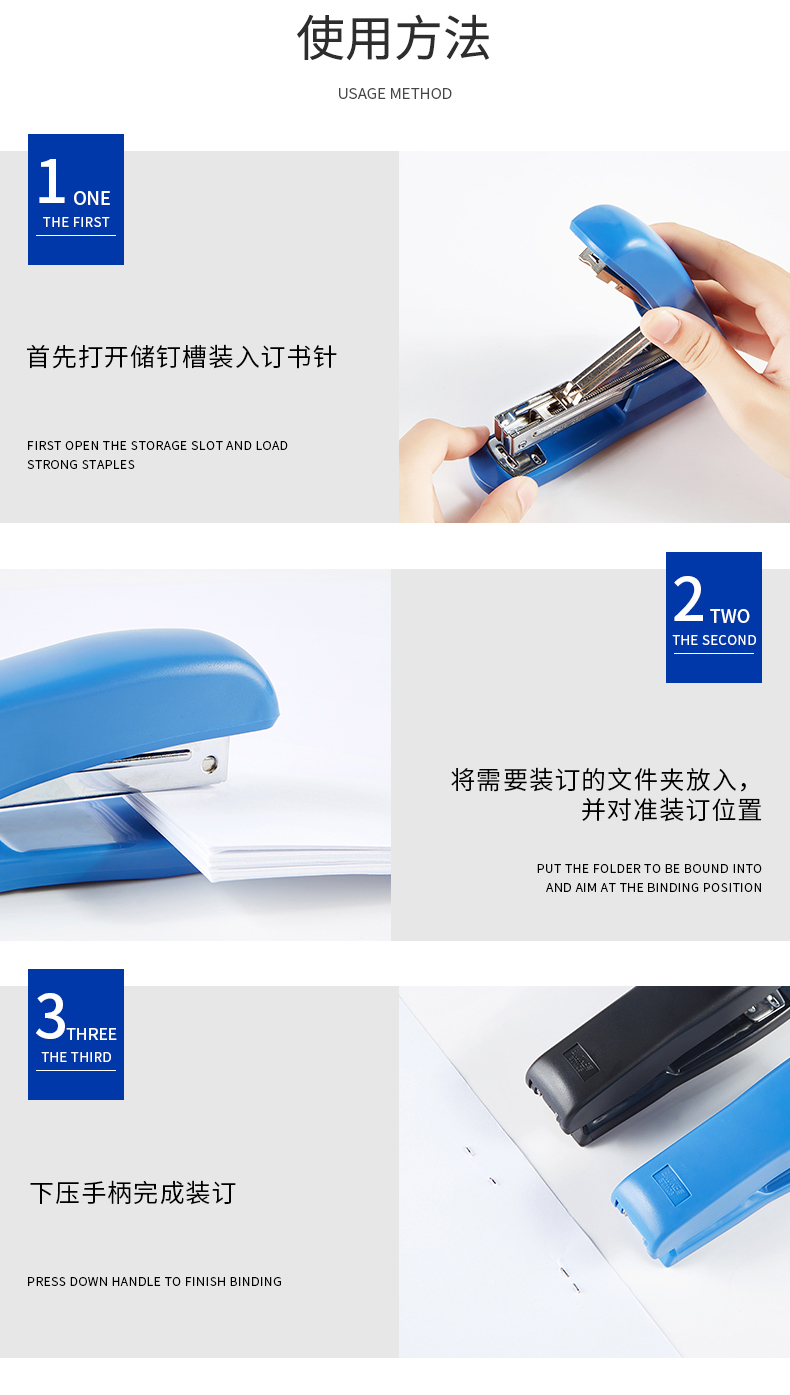 使用方法

USAGE METHOD

1 ONE
THE FIRST

首先打开储钉槽装入订书针

FIRST OPEN THE STORAGE SLOT AND LOAD STRONG STAPLES

2 TWO
THE SECOND

将需要装订的文件夹放入，并对准装订位置

PUT THE FOLDER TO BE BOUND INTO AND AIM AT THE BINDING POSITION

3 THREE
THE THIRD

下压手柄完成装订

PRESS DOWN HANDLE TO FINISH BINDING