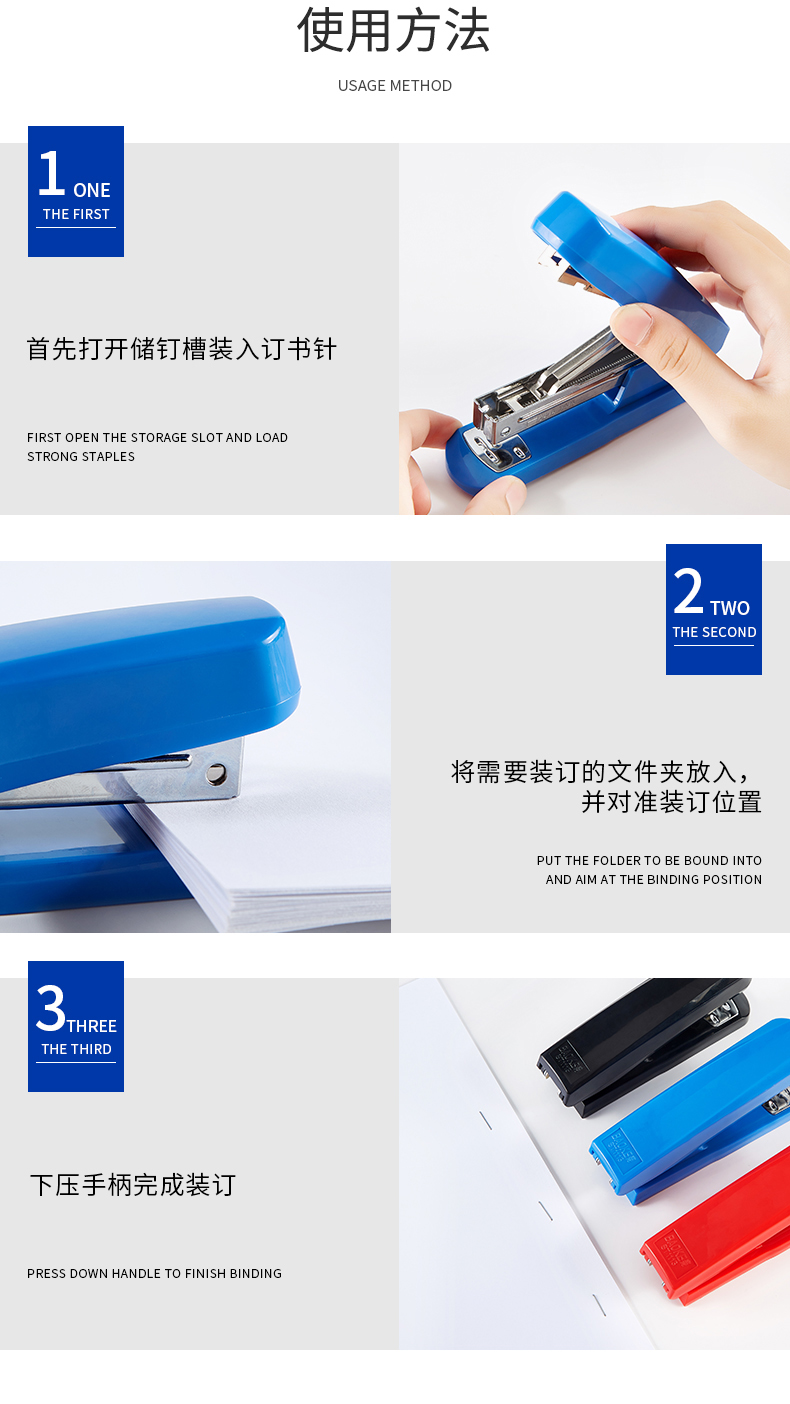 使用方法

USAGE METHOD

1 ONE
THE FIRST

首先打开储钉槽装入订书针

FIRST OPEN THE STORAGE SLOT AND LOAD STRONG STAPLES

2 TWO
THE SECOND

将需要装订的文件夹放入，并对准装订位置

PUT THE FOLDER TO BE BOUND INTO AND AIM AT THE BINDING POSITION

3 THREE
THE THIRD

下压手柄完成装订

PRESS DOWN HANDLE TO FINISH BINDING